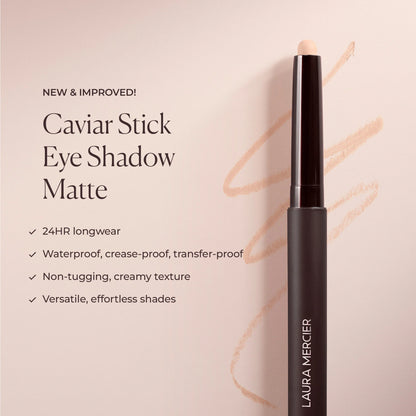 NEW & IMPROVED!

Caviar Stick Eye Shadow Matte

✓ 24HR longwear

✓ Waterproof, crease-proof, transfer-proof

✓ Non-tugging, creamy texture

✓ Versatile, effortless shades

LAURA MERCIER