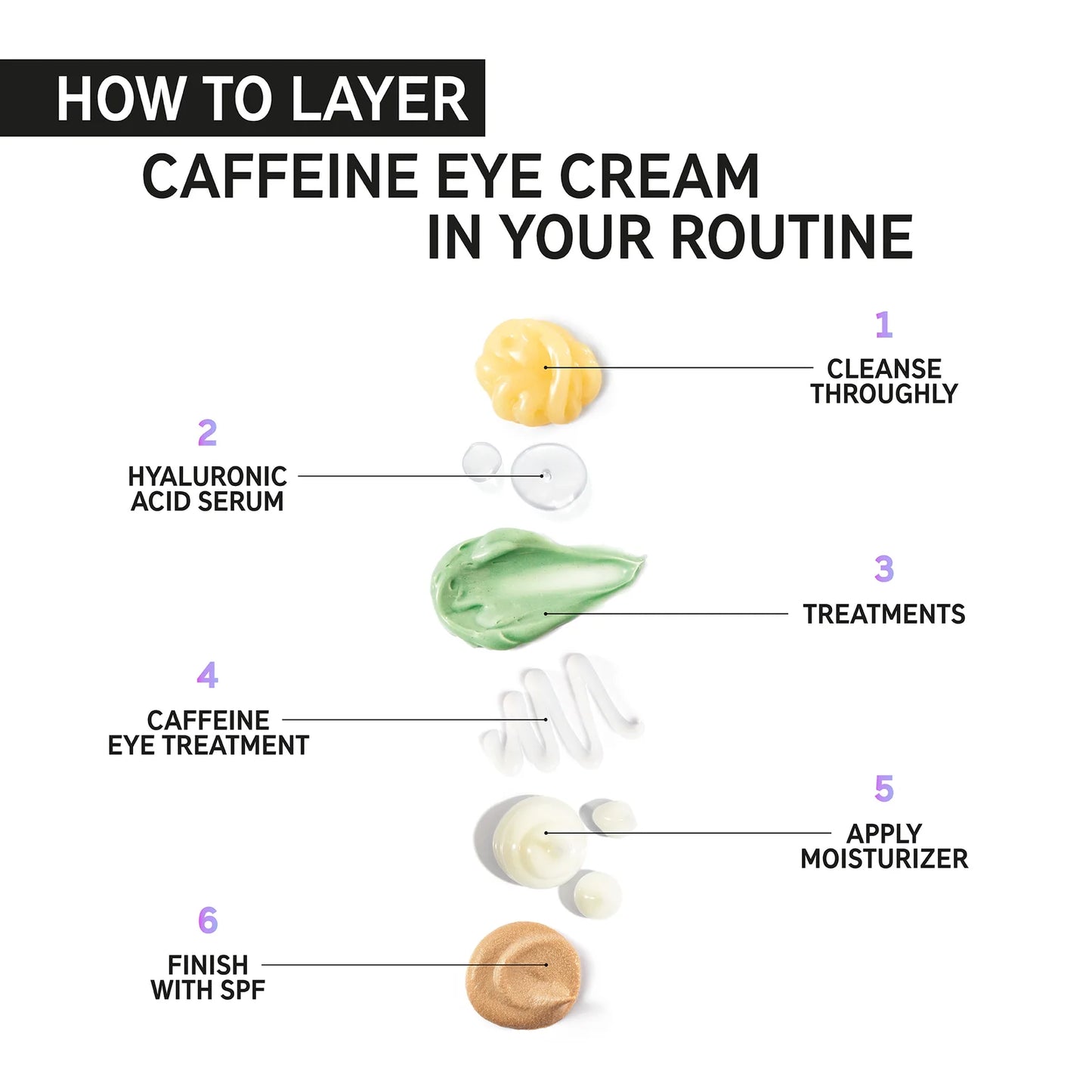 HOW TO LAYER
CAFFEINE EYE CREAM
IN YOUR ROUTINE

1
CLEANSE THROUGHLY

2
HYALURONIC ACID SERUM

3
TREATMENTS

4
CAFFEINE EYE TREATMENT

5
APPLY MOISTURIZER

6
FINISH WITH SPF